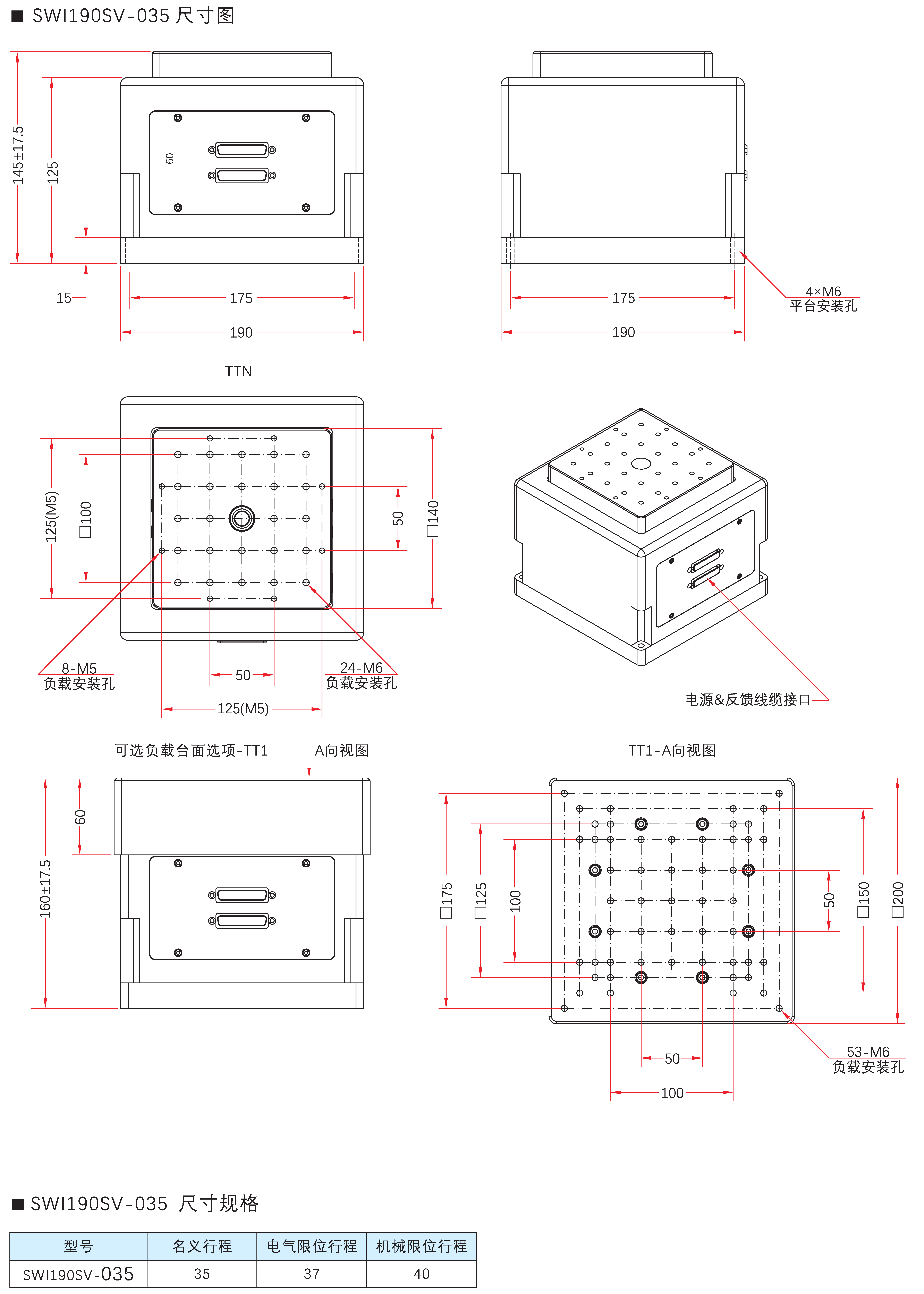 ■ SWI190SV-035 尺寸图

145±17.5
125
60
15
175
190

175
190
4×M6
平台安装孔

TTN

125(M5)
□100
50
□140
8-M5
负载安装孔
50
24-M6
负载安装孔
125(M5)

电源&反馈线缆接口

可选负载台面选项-TT1
A向视图
60
160±17.5

TT1-A向视图
□175
□125
100
50
□150
□200
50
100
53-M6
负载安装孔

■ SWI190SV-035 尺寸规格

| 型号 | 名义行程 | 电气限位行程 | 机械限位行程 |
|---|---|---|---|
| SWI190SV-035 | 35 | 37 | 40 |